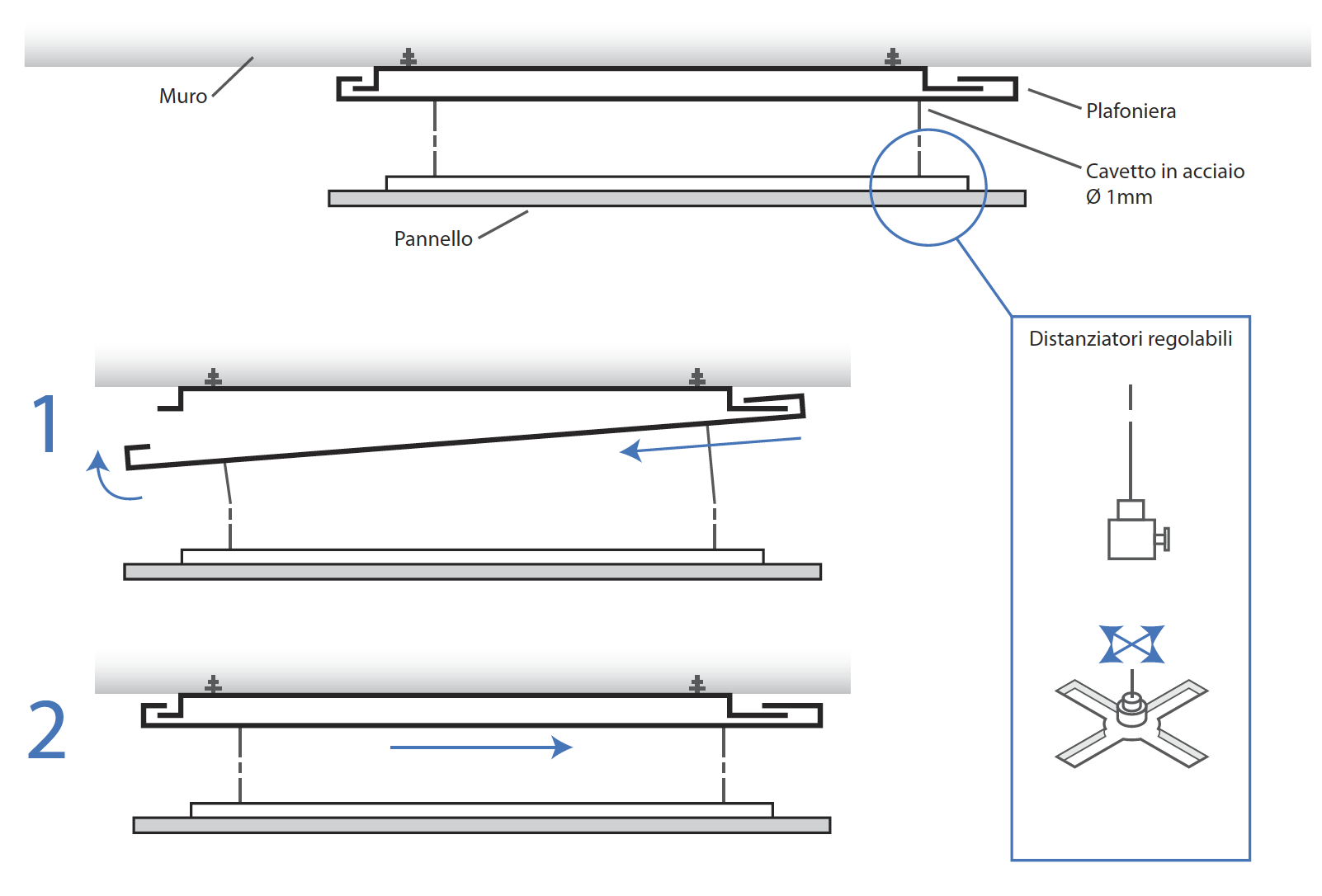 Muro

Plafoniera

Cavetto in acciaio
Ø 1mm

Pannello

Distanziatori regolabili

1

2